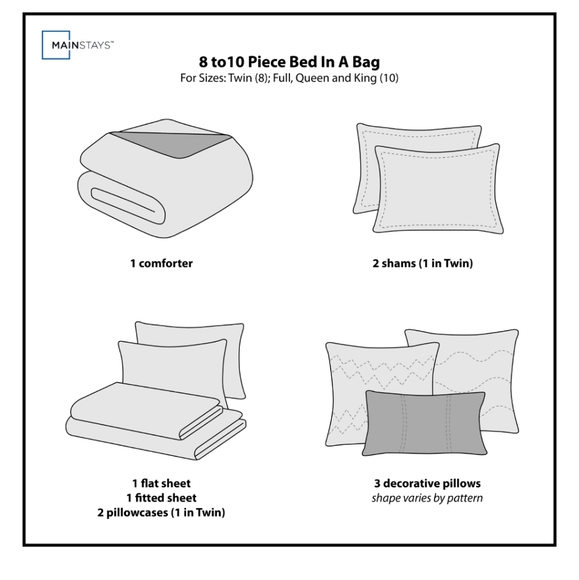 MAINSTAYS™

8 to10 Piece Bed In A Bag
For Sizes: Twin (8); Full, Queen and King (10)

1 comforter

2 shams (1 in Twin)

1 flat sheet
1 fitted sheet
2 pillowcases (1 in Twin)

3 decorative pillows
shape varies by pattern